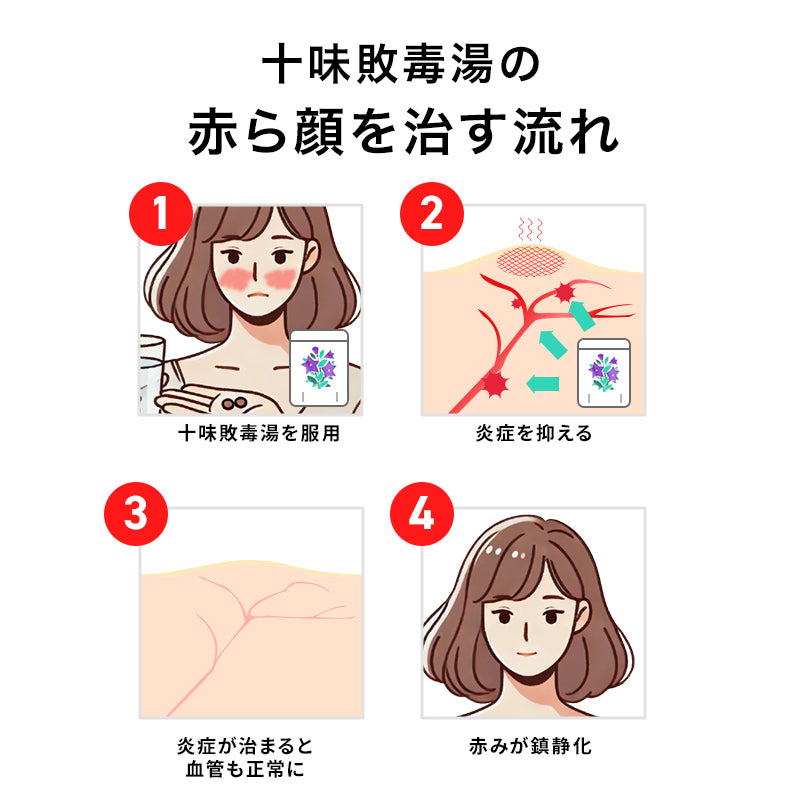 十味敗毒湯の
赤ら顔を治す流れ

1

十味敗毒湯を服用

2

炎症を抑える

3

炎症が治まると
血管も正常に

4

赤みが鎮静化