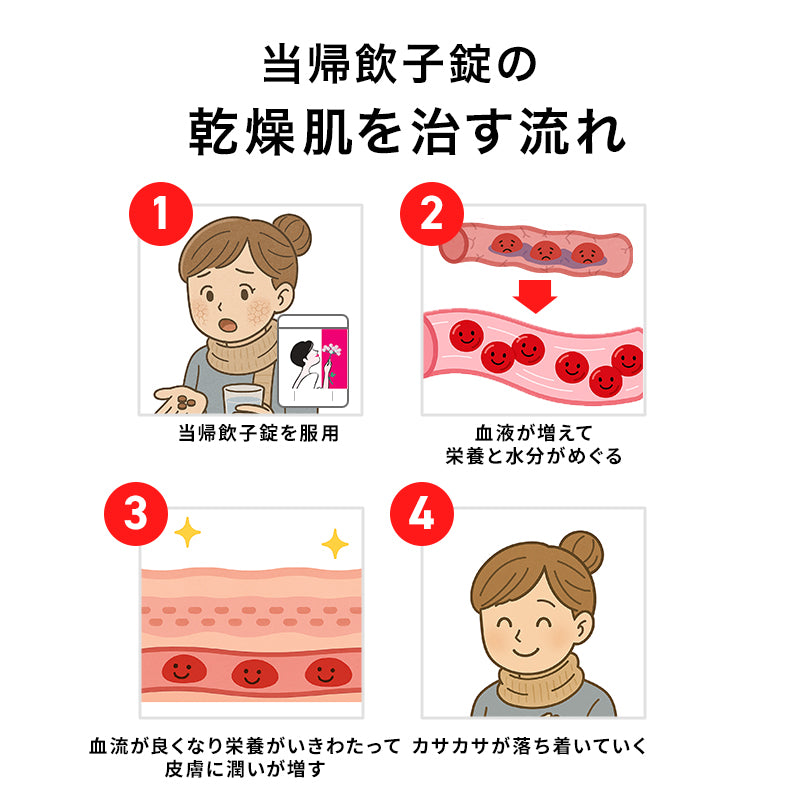 当帰飲子錠の
乾燥肌を治す流れ

1
当帰飲子錠を服用

2
血液が増えて
栄養と水分がめぐる

3
血流が良くなり栄養がいきわたって
皮膚に潤いが増す

4
カサカサが落ち着いていく